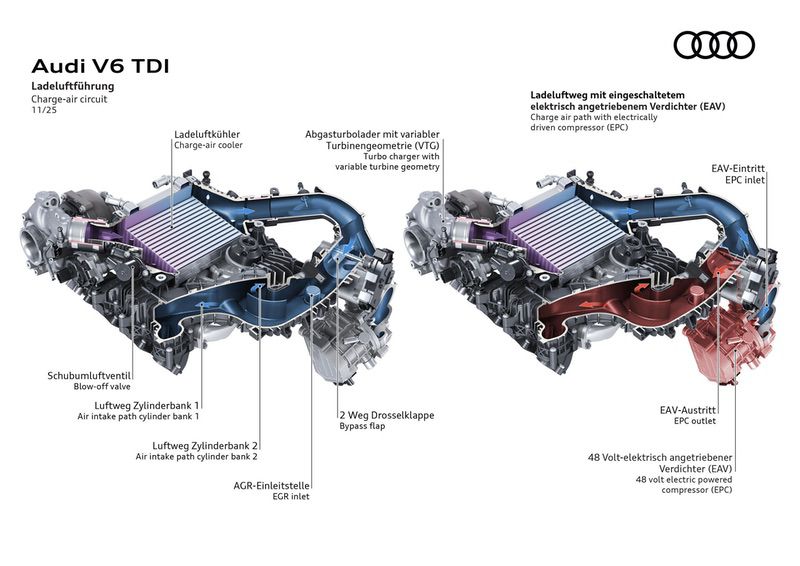 Audi V6 TDI
Ladeluftführung
Charge-air circuit
11/25

Ladeluftkühler
Charge-air cooler

Abgasturbolader mit variabler Turbinengeometrie (VTG)
Turbo charger with variable turbine geometry

Schubumluftventil
Blow-off valve

Luftweg Zylinderbank 1
Air intake path cylinder bank 1

Luftweg Zylinderbank 2
Air intake path cylinder bank 2

AGR-Einleitstelle
EGR inlet

2 Weg Drosselklappe
Bypass flap

Ladeluftweg mit eingeschaltetem elektrisch angetriebenem Verdichter (EAV)
Charge air path with electrically driven compressor (EPC)

EAV-Eintritt
EPC inlet

EAV-Austritt
EPC outlet

48 Volt-elektrisch angetriebener Verdichter (EAV)
48 volt electric powered compressor (EPC)