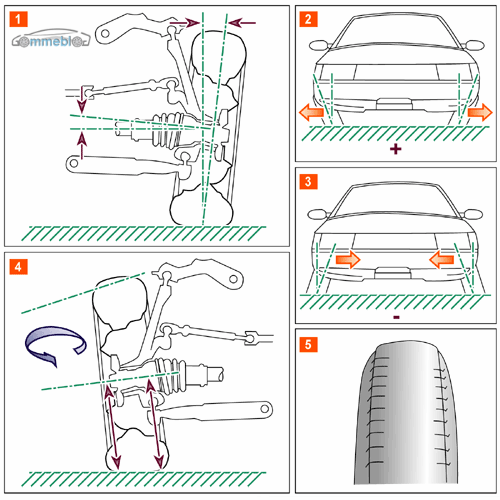 1

Gommeblog

2

+

3

-

4

5