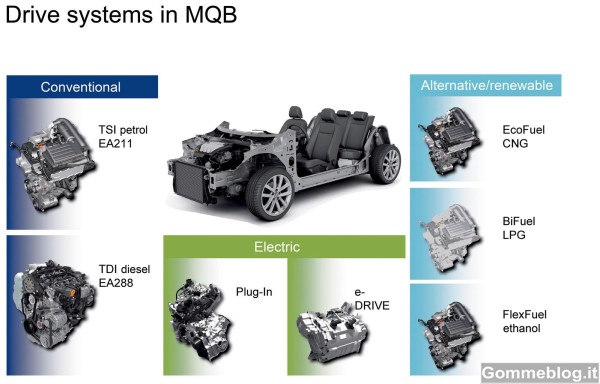 Drive systems in MQB

Conventional

TSI petrol EA211

TDI diesel EA288

Electric

Plug-In

e-DRIVE

Alternative/renewable

EcoFuel CNG

BiFuel LPG

FlexFuel ethanol

Gommeblog.it