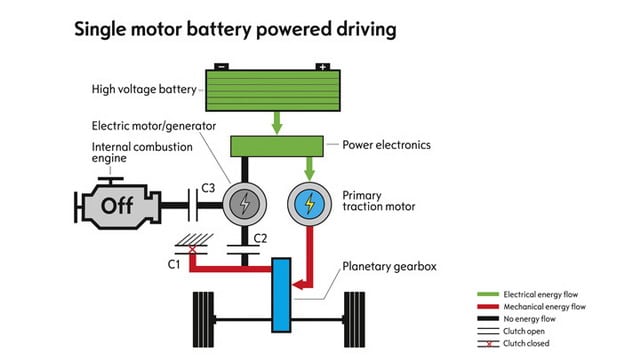 Single motor battery powered driving

High voltage battery

Electric motor/generator

Internal combustion engine

Power electronics

Off

C3

Primary traction motor

C2

C1

Planetary gearbox

Electrical energy flow
Mechanical energy flow
No energy flow
Clutch open
Clutch closed