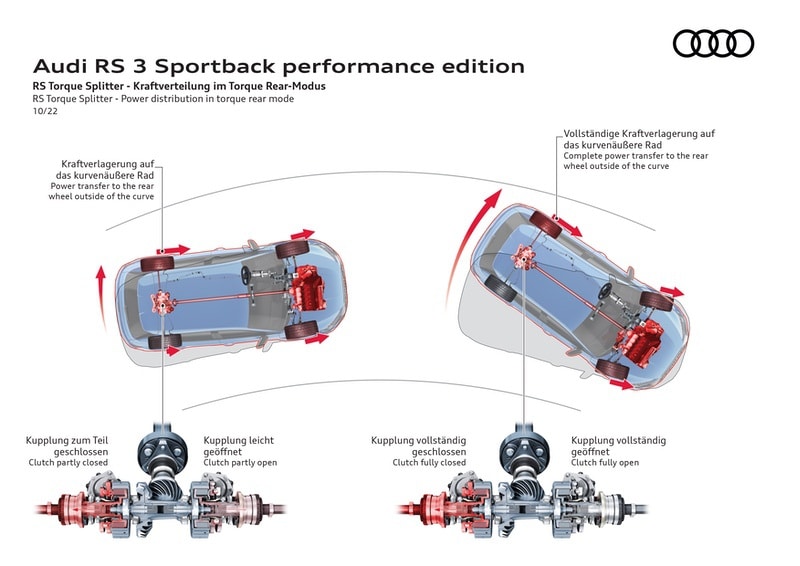 Audi RS 3 Sportback performance edition

RS Torque Splitter - Kraftverteilung im Torque Rear-Modus
RS Torque Splitter - Power distribution in torque rear mode
10/22

Kraftverlagerung auf das kurvenäußere Rad
Power transfer to the rear wheel outside of the curve

Vollständige Kraftverlagerung auf das kurvenäußere Rad
Complete power transfer to the rear wheel outside of the curve

Kupplung zum Teil geschlossen
Clutch partly closed

Kupplung leicht geöffnet
Clutch partly open

Kupplung vollständig geschlossen
Clutch fully closed

Kupplung vollständig geöffnet
Clutch fully open